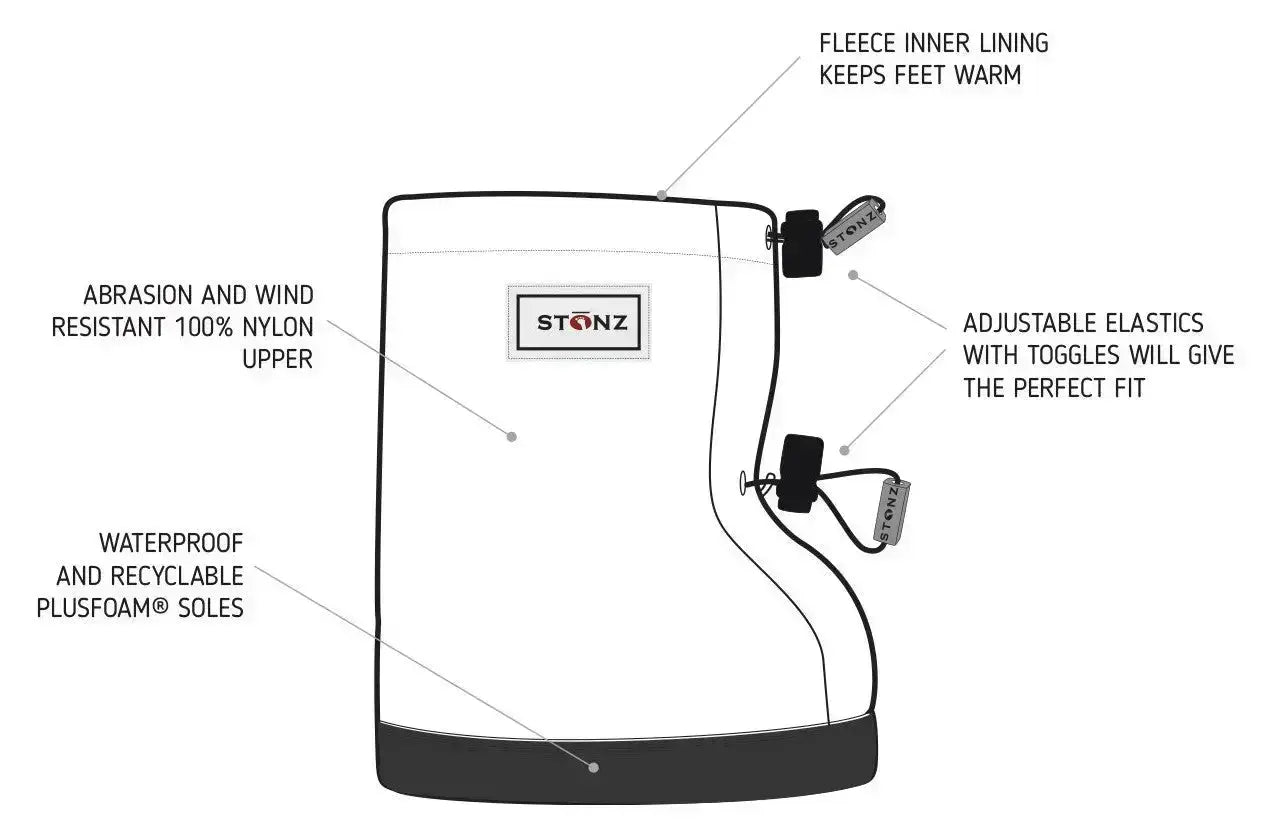 FLEECE INNER LINING KEEPS FEET WARM

ABRASION AND WIND RESISTANT 100% NYLON UPPER

STONZ

STONZ

ADJUSTABLE ELASTICS WITH TOGGLES WILL GIVE THE PERFECT FIT

STONZ

WATERPROOF AND RECYCLABLE PLUSFOAM® SOLES